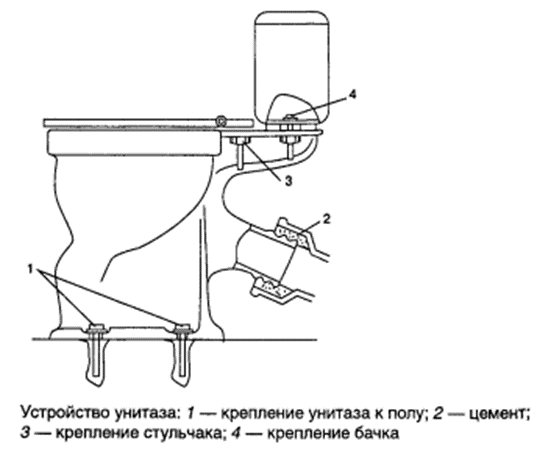 4

3

2

1

Устройство унитаза: 1 — крепление унитаза к полу; 2 — цемент; 3 — крепление стульчака; 4 — крепление бачка