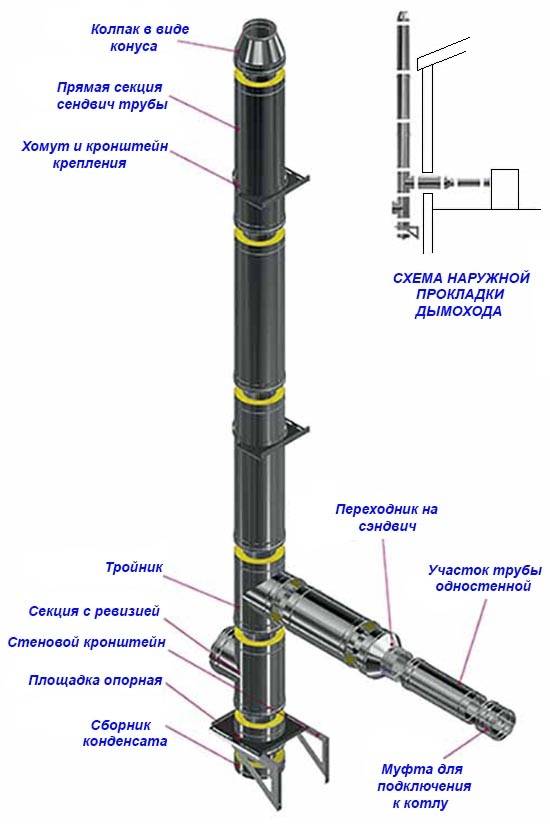 Колпак в виде конуса

Прямая секция сендвич трубы

Хомут и кронштейн крепления

СХЕМА НАРУЖНОЙ ПРОКЛАДКИ ДЫМОХОДА

Переходник на сэндвич

Участок трубы одностенной

Тройник

Секция с ревизией

Стеновой кронштейн

Площадка опорная

Сборник конденсата

Муфта для подключения к котлу