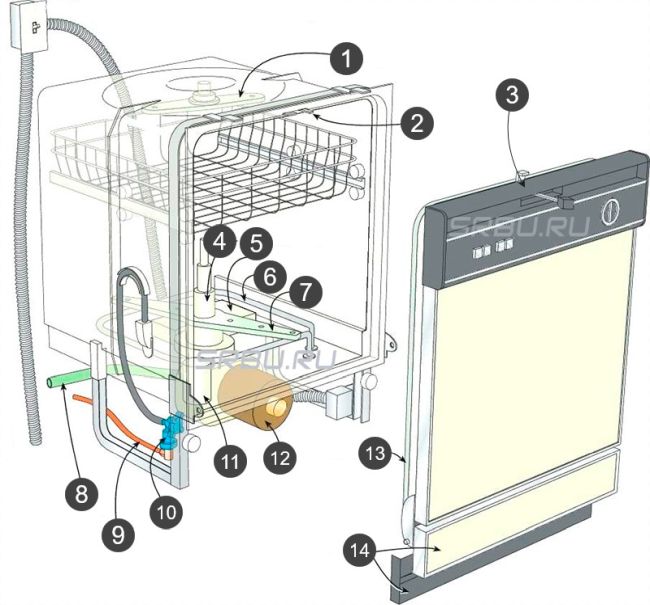 1
2
3
SRBU.RU
4
5
6
7
SRBU.RU
8
9
10
11
12
13
14