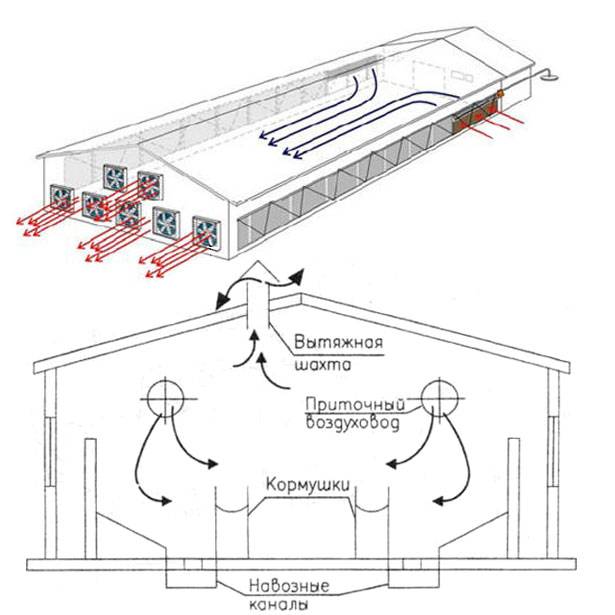 Вытяжная шахта

Приточный воздуховод

Кормушки

Навозные каналы