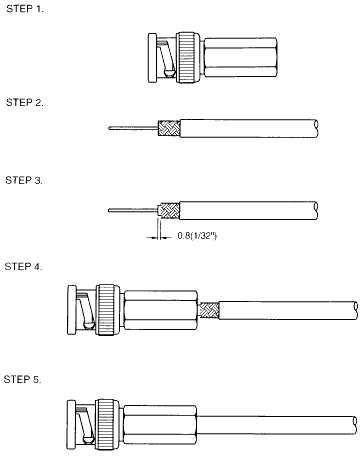 STEP 1.

STEP 2.

STEP 3.

0.8(1/32")

STEP 4.

STEP 5.