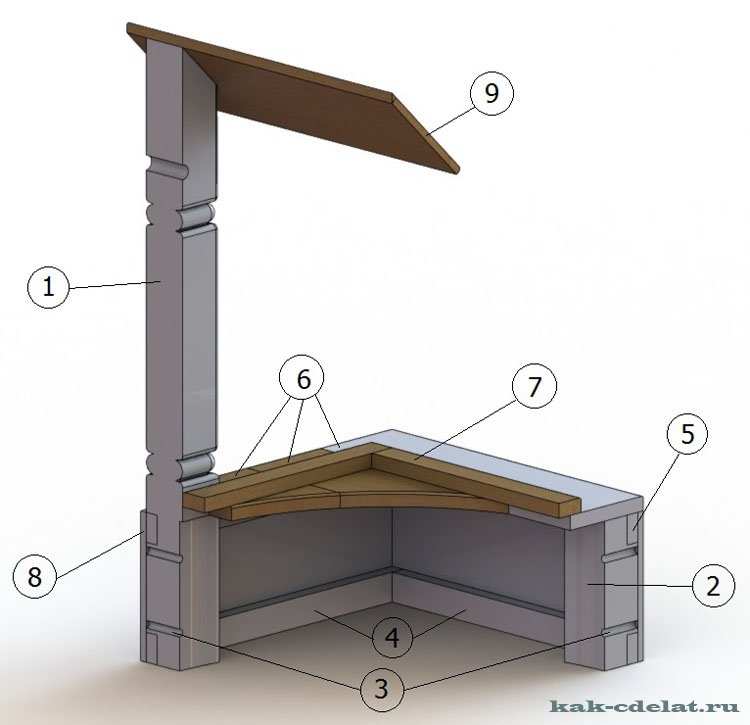 9
1
6
7
5
8
2
4
3
kak-cdelat.ru