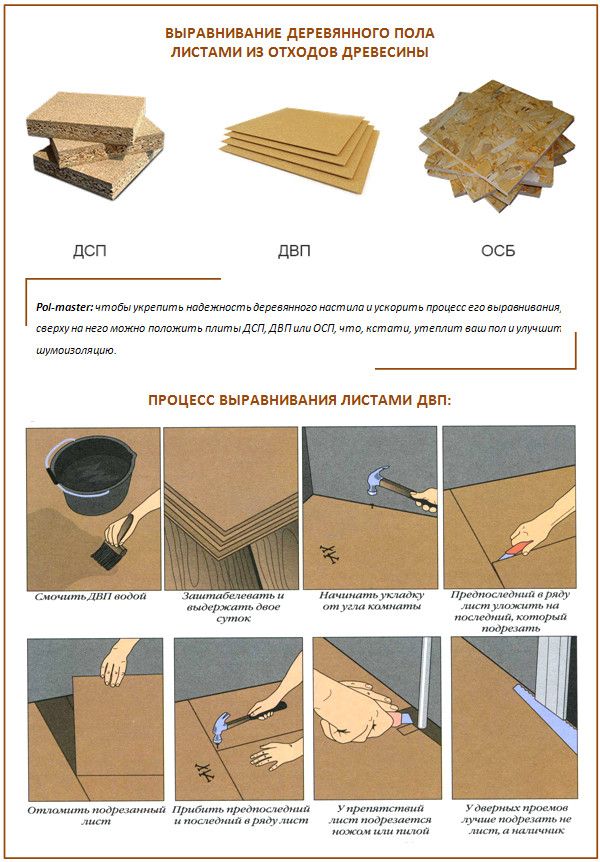 ВЫРАВНИВАНИЕ ДЕРЕВЯННОГО ПОЛА
ЛИСТАМИ ИЗ ОТХОДОВ ДРЕВЕСИНЫ

ДСП

ДВП

ОСБ

Pol-master: чтобы укрепить надежность деревянного настила и ускорить процесс его выравнивания, сверху на него можно положить плиты ДСП, ДВП или ОСП, что, кстати, утеплит ваш пол и улучшит шумоизоляцию.

ПРОЦЕСС ВЫРАВНИВАНИЯ ЛИСТАМИ ДВП:

Смочить ДВП водой

Заштабелевать и выдержать двое суток

Начинать укладку от угла комнаты

Предпоследний в ряду лист уложить на последний, который подрезать

Отломить подрезанный лист

Прибить предпоследний и последний в ряду лист

У препятствий лист подрезается ножом или пилой

У дверных проемов лучше подрезать не лист, а наличник