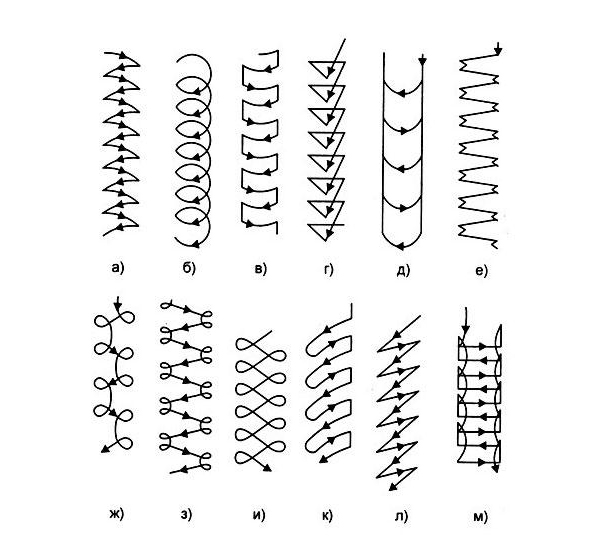 а) б) в) г) д) е)

ж) з) и) к) л) м)