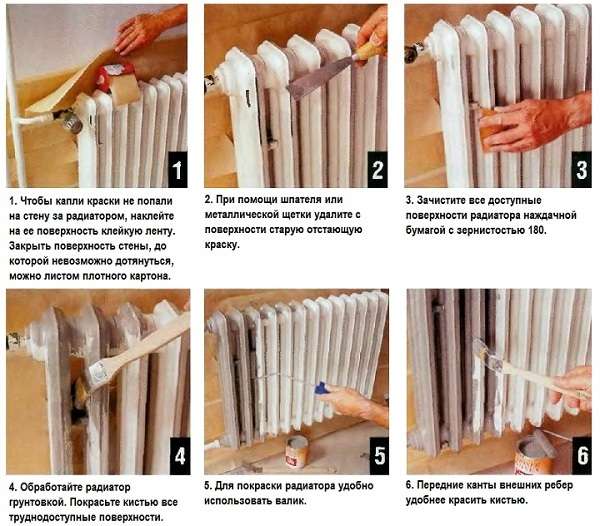 1

2

3

1. Чтобы капли краски не попали на стену за радиатором, наклейте на ее поверхность клейкую ленту. Закрыть поверхность стены, до которой невозможно дотянуться, можно листом плотного картона.

2. При помощи шпателя или металлической щетки удалите с поверхности старую отстающую краску.

3. Зачистите все доступные поверхности радиатора наждачной бумагой с зернистостью 180.

4

5

6

4. Обработайте радиатор грунтовкой. Покрасьте кистью все труднодоступные поверхности.

5. Для покраски радиатора удобно использовать валик.

6. Передние канты внешних ребер удобнее красить кистью.