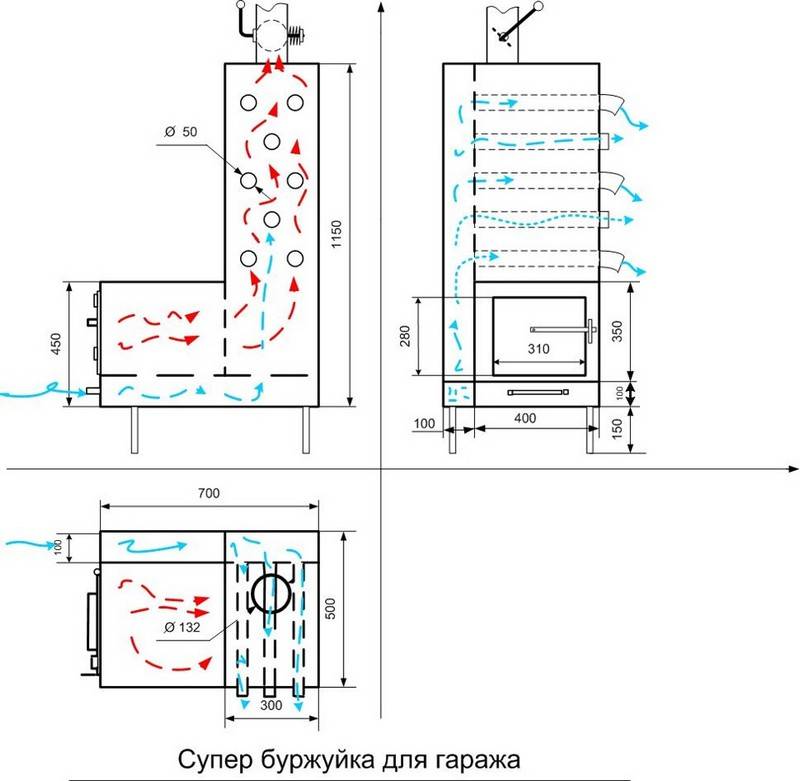 Ø 50

1150

450

280

310

350

100

100

400

150

700

100

Ø 132

500

300

Супер буржуйка для гаража