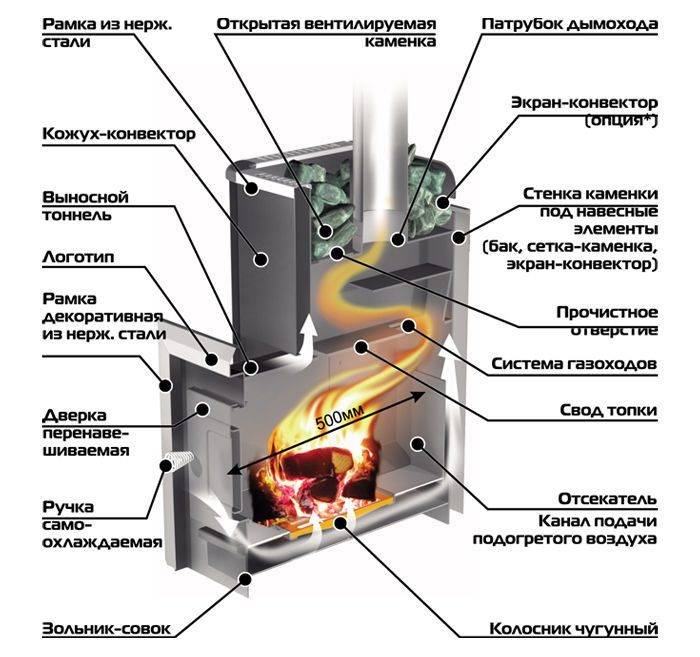 Рамка из нерж. стали

Открытая вентилируемая каменка

Патрубок дымохода

Экран-конвектор (опция*)

Кожух-конвектор

Выносной тоннель

Стенка каменки под навесные элементы (бак, сетка-каменка, экран-конвектор)

Логотип

Рамка декоративная из нерж. стали

Прочистное отверстие

Система газоходов

Дверка перенавешиваемая

Свод топки

500мм

Ручка самоохлаждаемая

Отсекатель

Канал подачи подогретого воздуха

Зольник-совок

Колосник чугунный