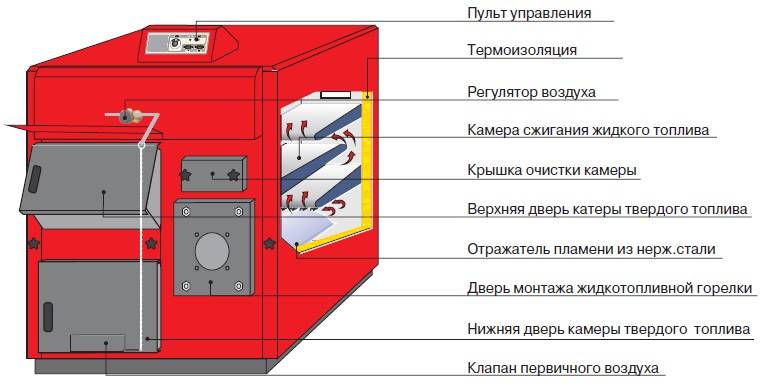 Пульт управления

Термоизоляция

Регулятор воздуха

Камера сжигания жидкого топлива

Крышка очистки камеры

Верхняя дверь катеры твердого топлива

Отражатель пламени из нерж.стали

Дверь монтажа жидкотопливной горелки

Нижняя дверь камеры твердого топлива

Клапан первичного воздуха