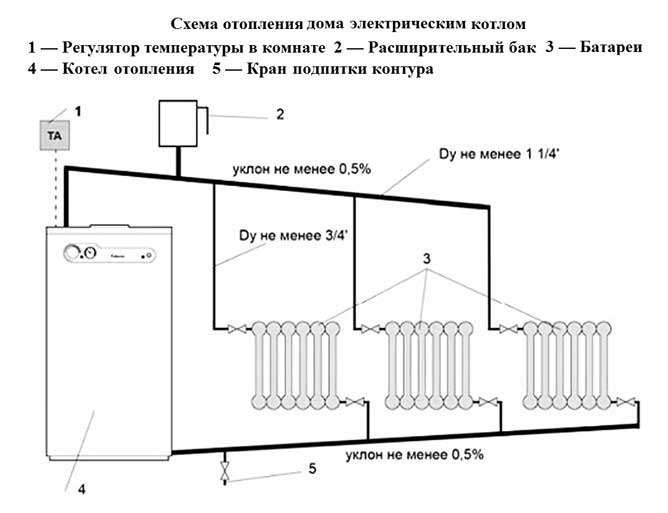 Схема отопления дома электрическим котлом

1 — Регулятор температуры в комнате 2 — Расширительный бак 3 — Батареи
4 — Котел отопления 5 — Кран подпитки контура

1

TA

2

уклон не менее 0,5%

Dy не менее 1 1/4'

Dy не менее 3/4'

3

уклон не менее 0,5%

5

4