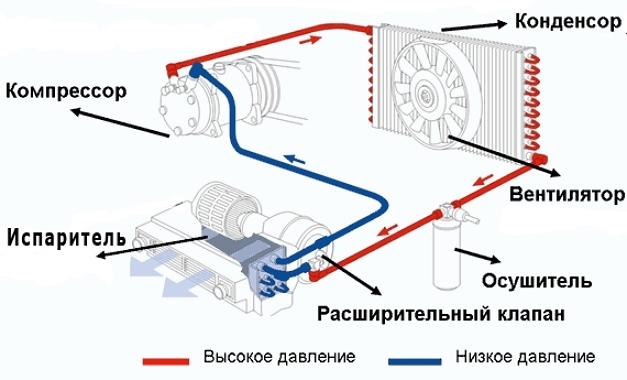 Конденсор

Компрессор

Вентилятор

Испаритель

Осушитель

Расширительный клапан

Высокое давление

Низкое давление