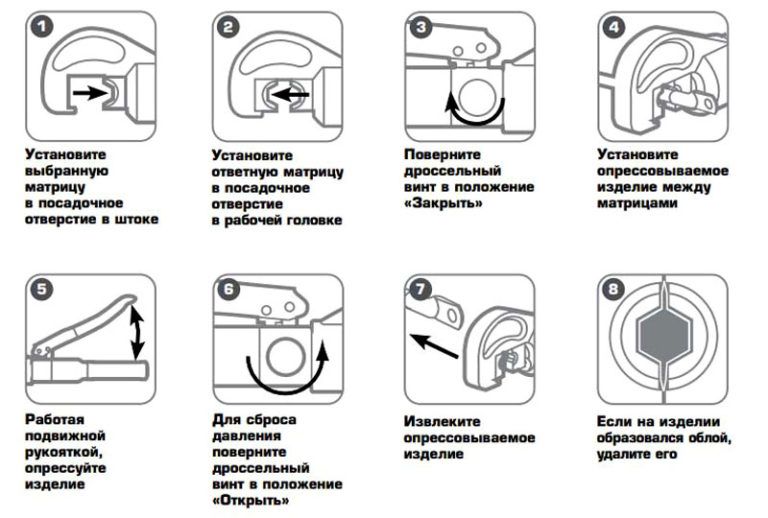 1

Установите выбранную матрицу в посадочное отверстие в штоке

2

Установите ответную матрицу в посадочное отверстие в рабочей головке

3

Поверните дроссельный винт в положение «Закрыть»

4

Установите опрессовываемое изделие между матрицами

5

Работая подвижной рукояткой, опрессуйте изделие

6

Для сброса давления поверните дроссельный винт в положение «Открыть»

7

Извлеките опрессовываемое изделие

8

Если на изделии образовался облой, удалите его