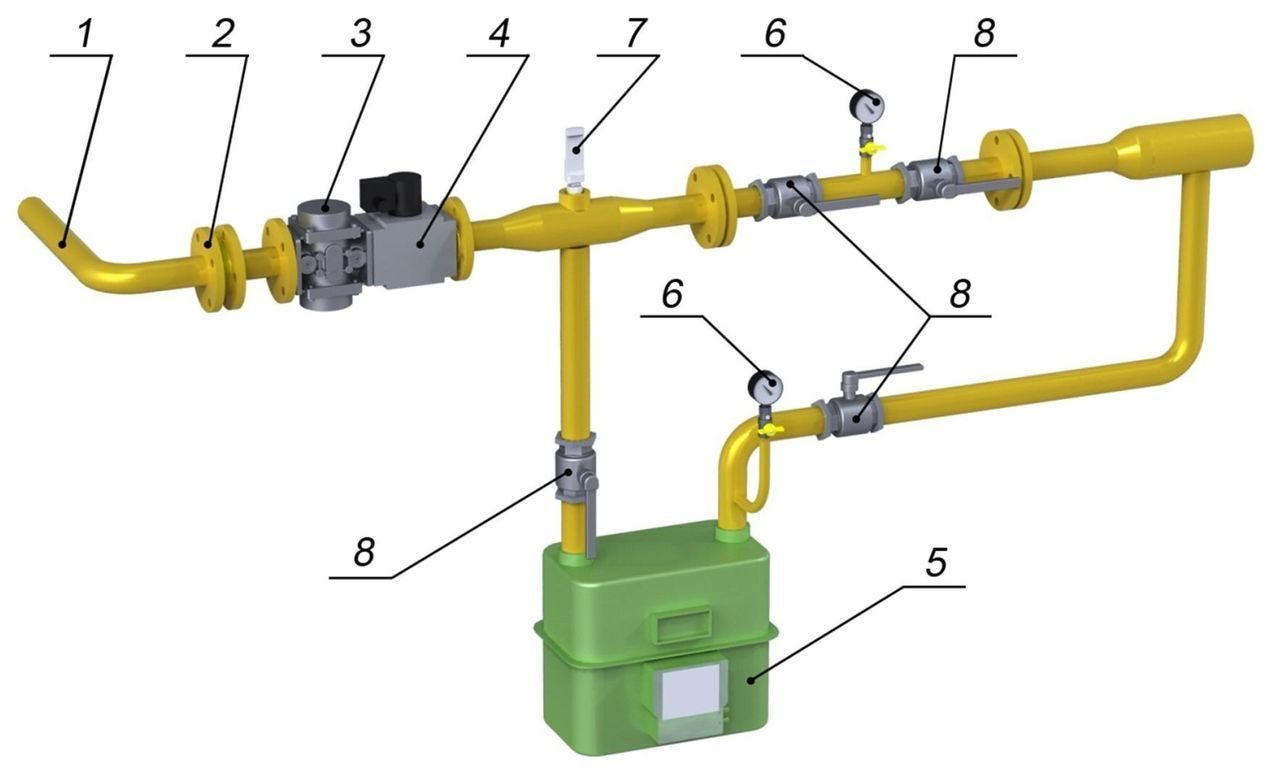 1
2
3
4
7
6
8
6
8
8
5