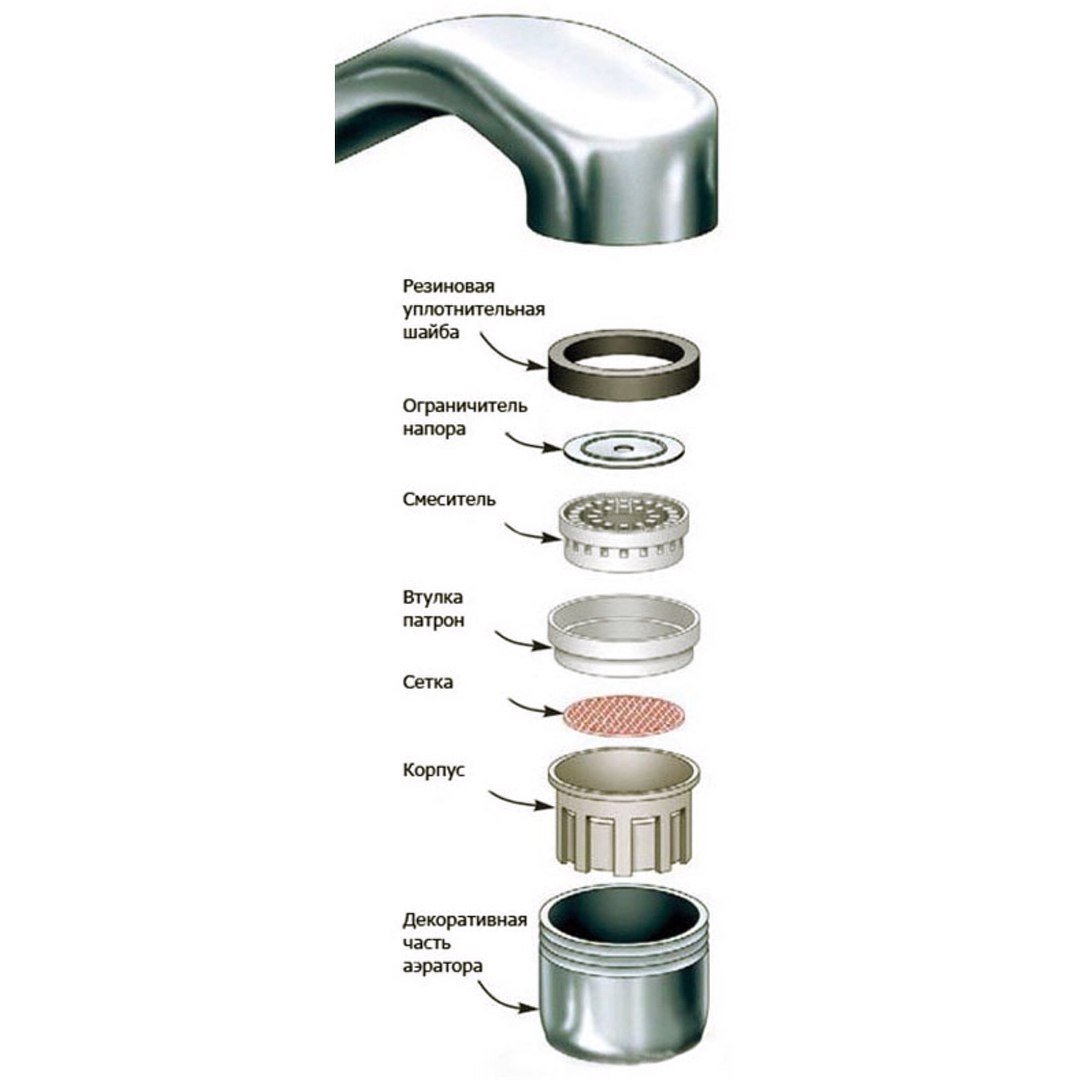 Резиновая уплотнительная шайба

Ограничитель напора

Смеситель

Втулка патрон

Сетка

Корпус

Декоративная часть аэратора