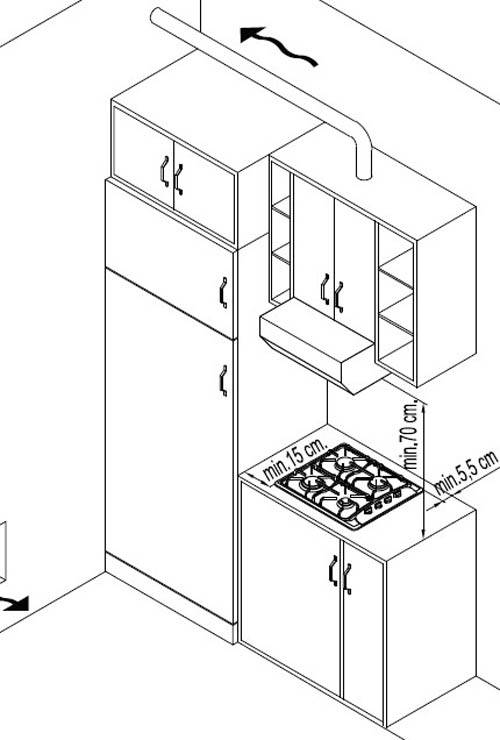 min.15 cm.
min.70 cm.
min.5,5 cm