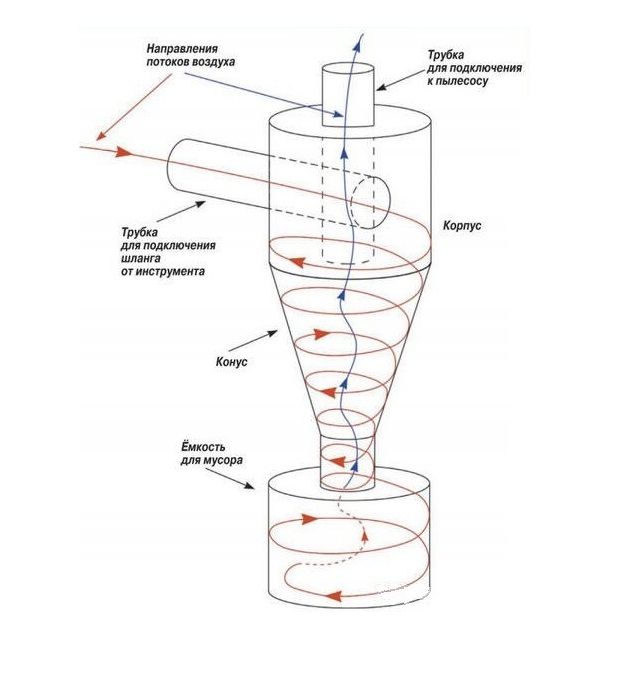 Направления потоков воздуха

Трубка для подключения к пылесосу

Трубка для подключения шланга от инструмента

Корпус

Конус

Ёмкость для мусора