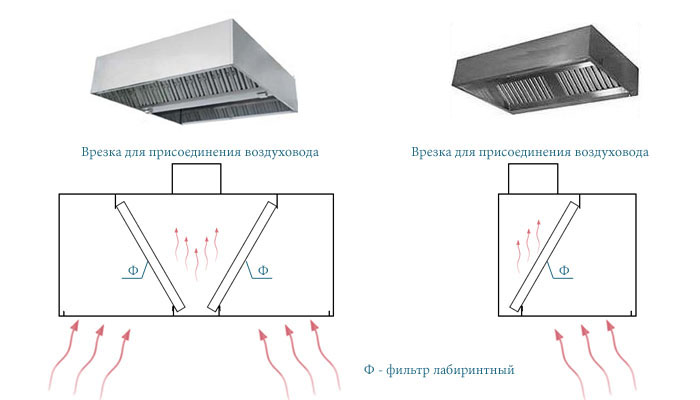 Врезка для присоединения воздуховода

Врезка для присоединения воздуховода

Ф

Ф

Ф

Ф - фильтр лабиринтный