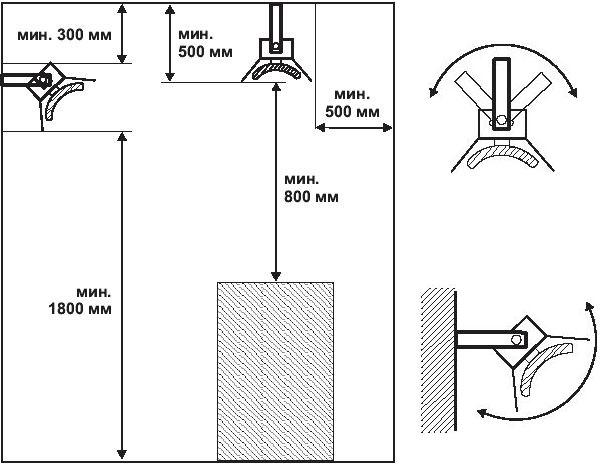 мин. 300 мм

мин. 500 мм

мин. 500 мм

мин. 800 мм

мин. 1800 мм