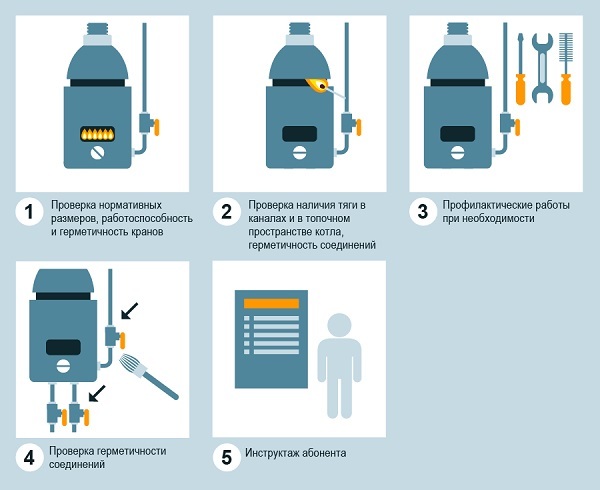 1 Проверка нормативных размеров, работоспособность и герметичность кранов

2 Проверка наличия тяги в каналах и в топочном пространстве котла, герметичность соединений

3 Профилактические работы при необходимости

4 Проверка герметичности соединений

5 Инструктаж абонента