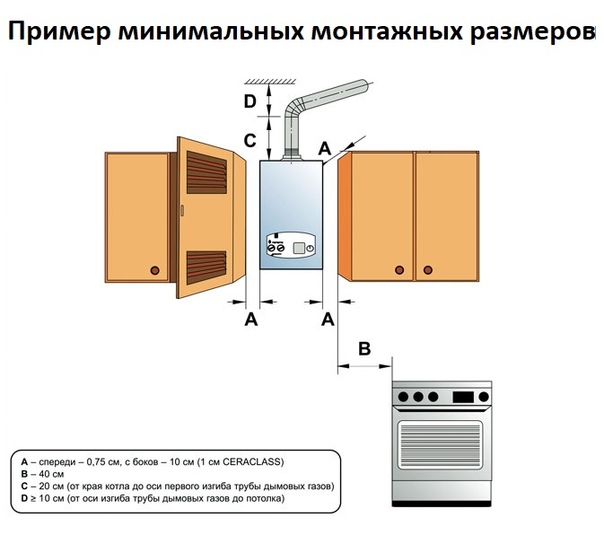 Пример минимальных монтажных размеров

D

C

A

A

A

B

A – спереди – 0,75 см, с боков – 10 см (1 см CERACLASS)
B – 40 см
C – 20 см (от края котла до оси первого изгиба трубы дымовых газов)
D ≥ 10 см (от оси изгиба трубы дымовых газов до потолка)