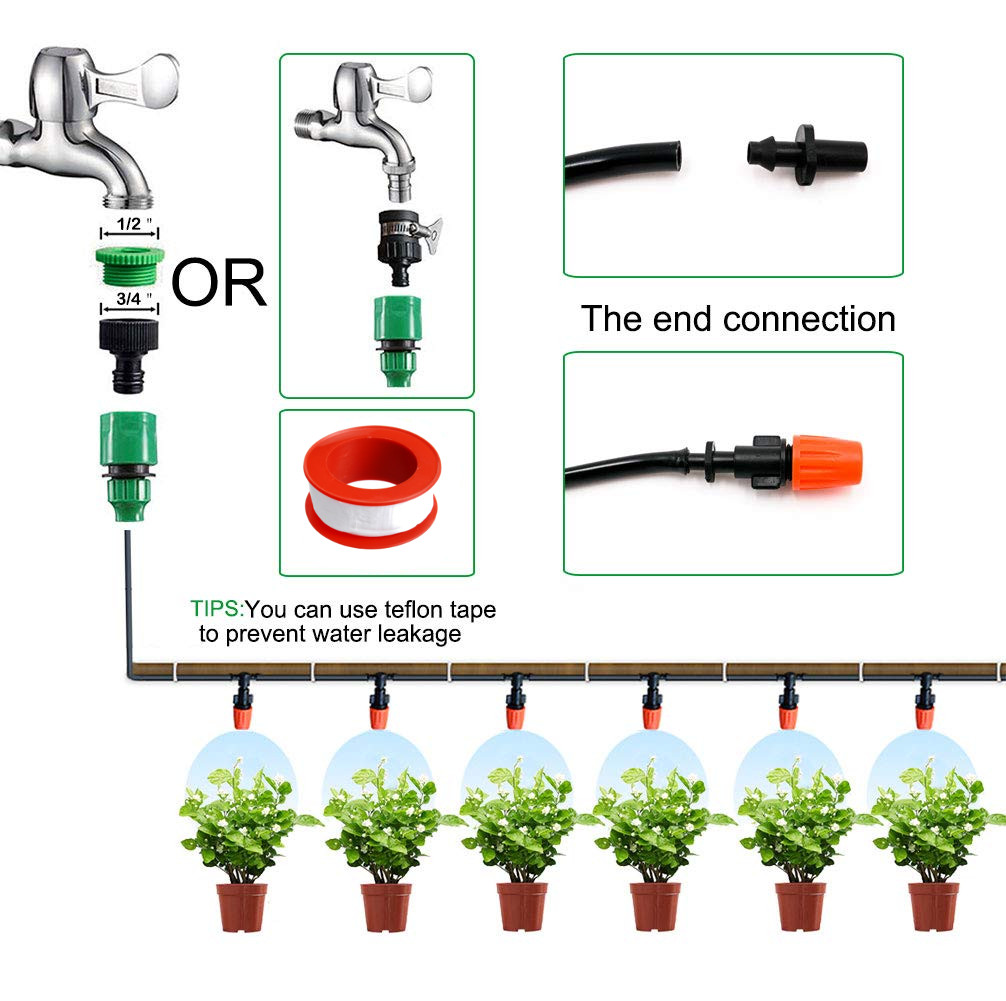 1/2 "
3/4 "
OR
The end connection
TIPS:You can use teflon tape to prevent water leakage