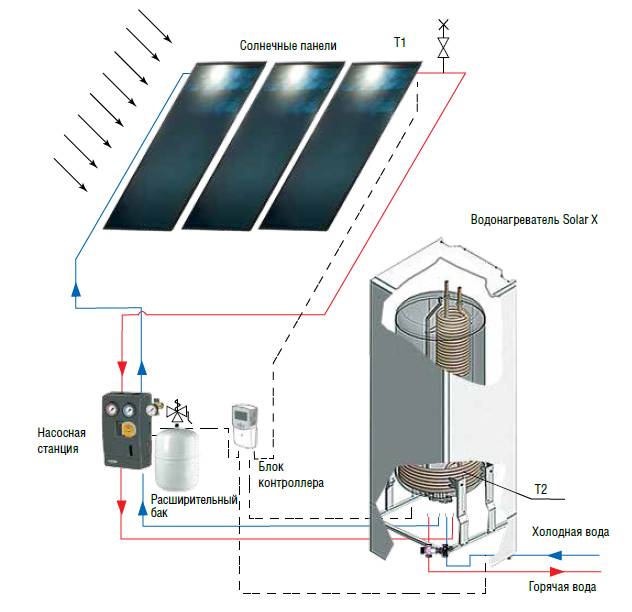 Солнечные панели

T1

Водонагреватель Solar X

Насосная станция

Блок контроллера

Расширительный бак

T2

Холодная вода

Горячая вода