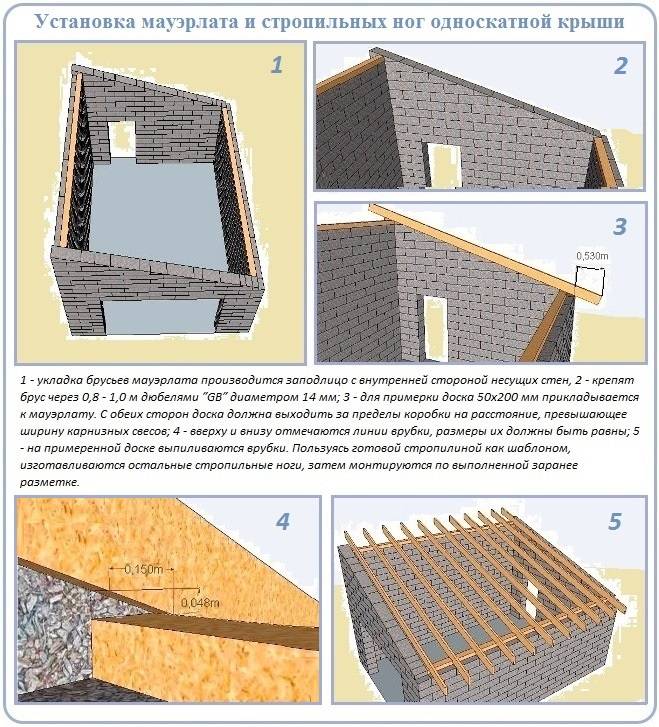 Установка мауэрлата и стропильных ног односкатной крыши

1

2

3

0,530m

1 - укладка брусьев мауэрлата производится заподлицо с внутренней стороной несущих стен, 2 - крепят брус через 0,8 - 1,0 м дюбелями "GB" диаметром 14 мм; 3 - для примерки доска 50х200 мм прикладывается к мауэрлату. С обеих сторон доска должна выходить за пределы коробки на расстояние, превышающее ширину карнизных свесов; 4 - вверху и внизу отмечаются линии врубки, размеры их должны быть равны; 5 - на примеренной доске выпиливаются врубки. Пользуясь готовой стропилиной как шаблоном, изготавливаются остальные стропильные ноги, затем монтируются по выполненной заранее разметке.

4

0,150m

0,048m

5