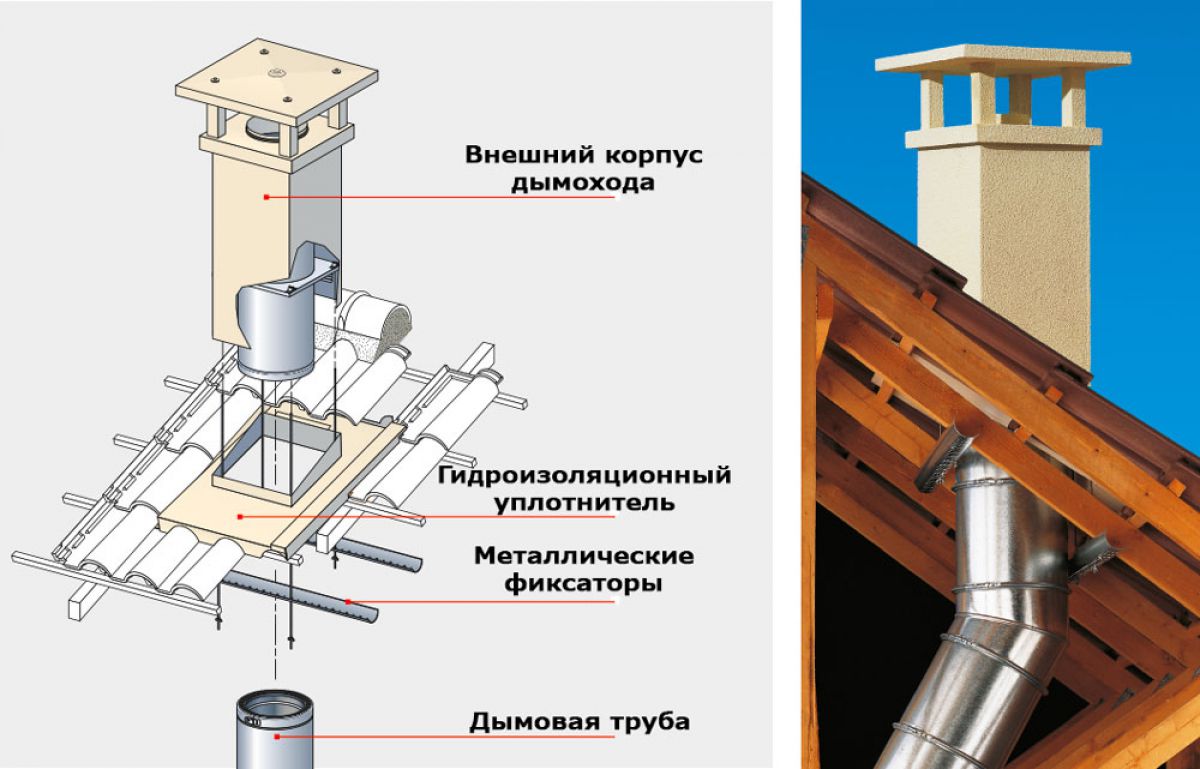 Внешний корпус дымохода

Гидроизоляционный уплотнитель

Металлические фиксаторы

Дымовая труба