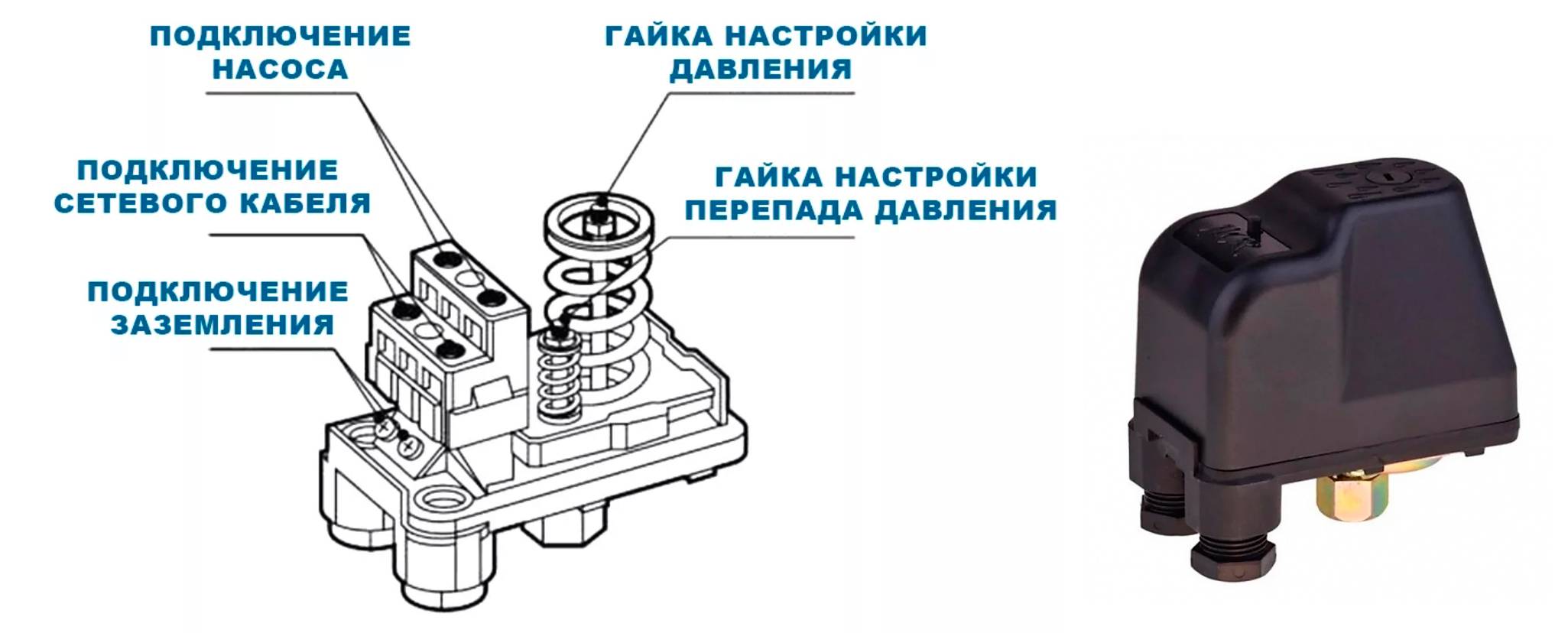 ПОДКЛЮЧЕНИЕ НАСОСА

ГАЙКА НАСТРОЙКИ ДАВЛЕНИЯ

ПОДКЛЮЧЕНИЕ СЕТЕВОГО КАБЕЛЯ

ГАЙКА НАСТРОЙКИ ПЕРЕПАДА ДАВЛЕНИЯ

ПОДКЛЮЧЕНИЕ ЗАЗЕМЛЕНИЯ