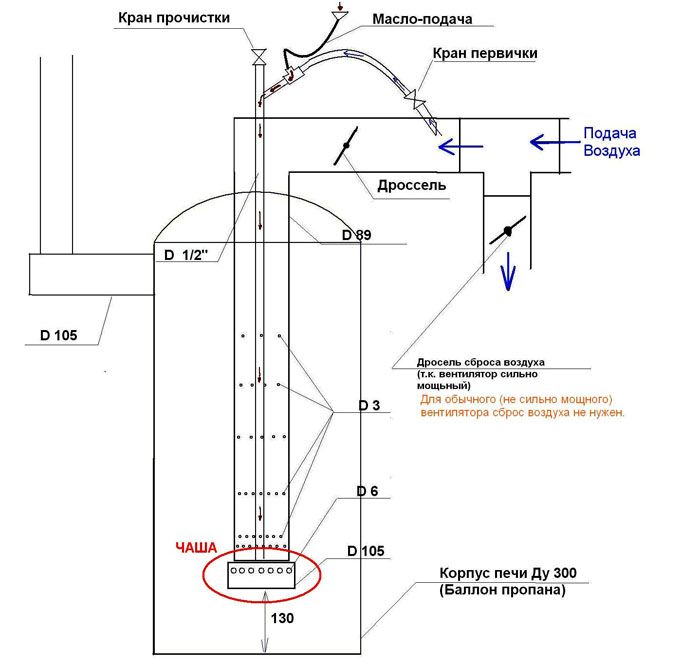 Кран прочистки

Масло-подача

Кран первички

Подача Воздуха

Дроссель

D 89

D 1/2"

D 105

Дросель сброса воздуха (т.к. вентилятор сильно мощьный)

Для обычного (не сильно мощного) вентилятора сброс воздуха не нужен.

D 3

D 6

ЧАША

D 105

Корпус печи Ду 300 (Баллон пропана)

130