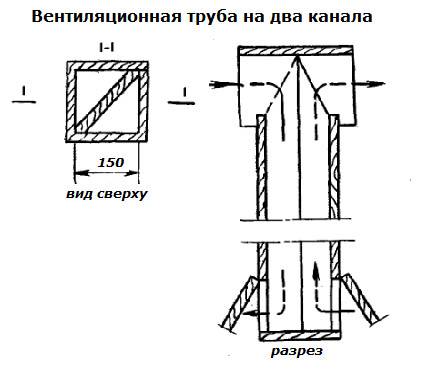 Вентиляционная труба на два канала

I-I

I

I

150

вид сверху

разрез