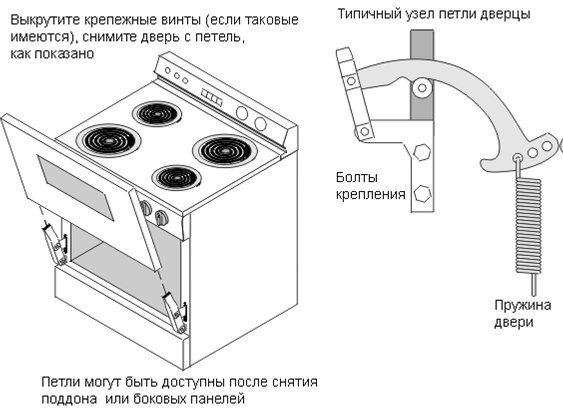 Выкрутите крепежные винты (если таковые имеются), снимите дверь с петель, как показано

Типичный узел петли дверцы

Болты крепления

Пружина двери

Петли могут быть доступны после снятия поддона или боковых панелей