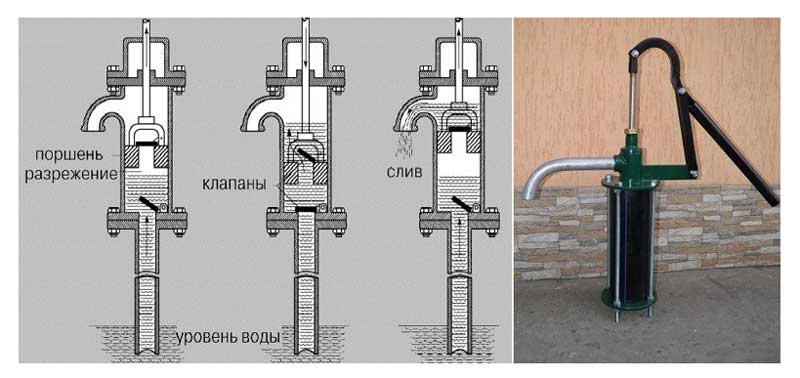 поршень
разрежение

клапаны

слив

уровень воды