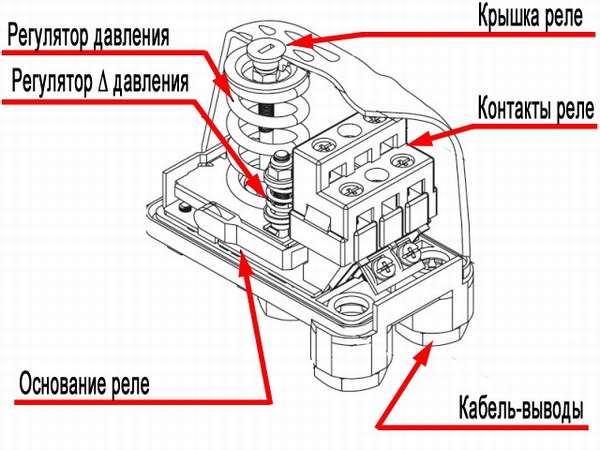 Крышка реле
Регулятор давления
Регулятор Δ давления
Контакты реле
Основание реле
Кабель-выводы