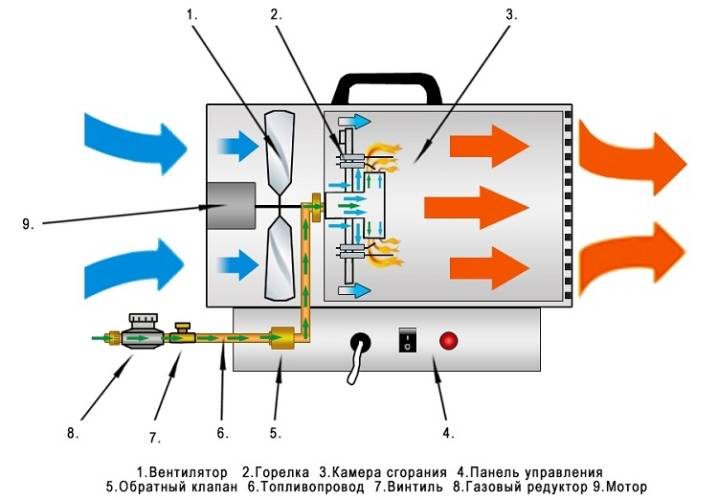 1.
2.
3.
9.
8.
7.
6.
5.
4.

1.Вентилятор 2.Горелка 3.Камера сгорания 4.Панель управления
5.Обратный клапан 6.Топливопровод 7.Винтиль 8.Газовый редуктор 9.Мотор