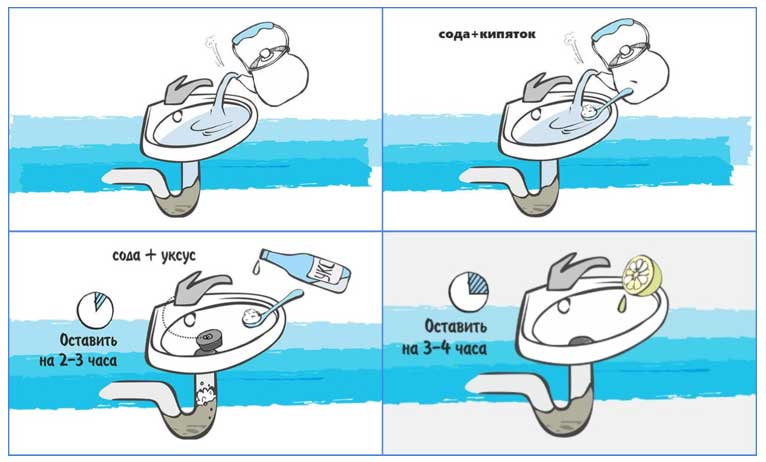 сода+кипяток

сода + уксус

УКС

Оставить на 2-3 часа

Оставить на 3-4 часа