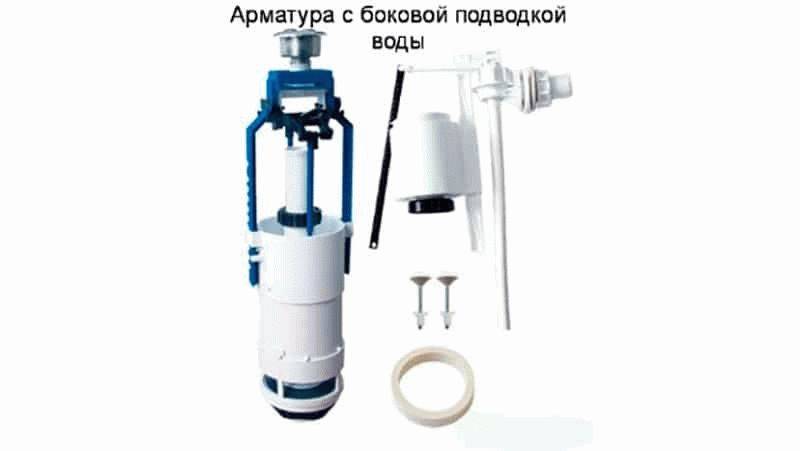 Арматура с боковой подводкой воды