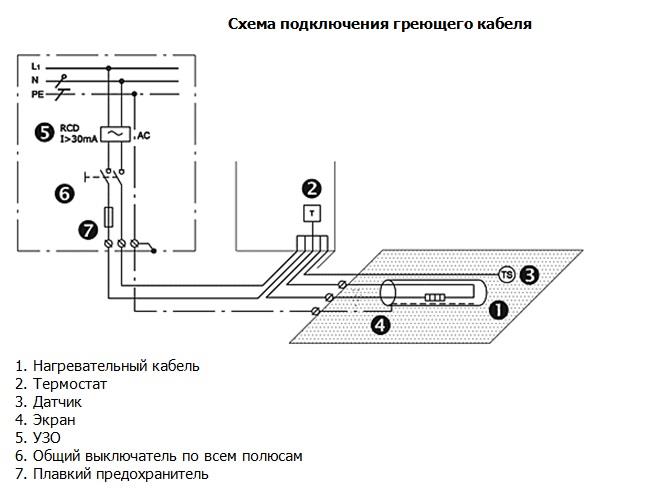 Схема подключения греющего кабеля

L1
N
PE

5 RCD
I>30mA

AC

6

7

2
T

TS 3

1

4

1. Нагревательный кабель
2. Термостат
3. Датчик
4. Экран
5. УЗО
6. Общий выключатель по всем полюсам
7. Плавкий предохранитель