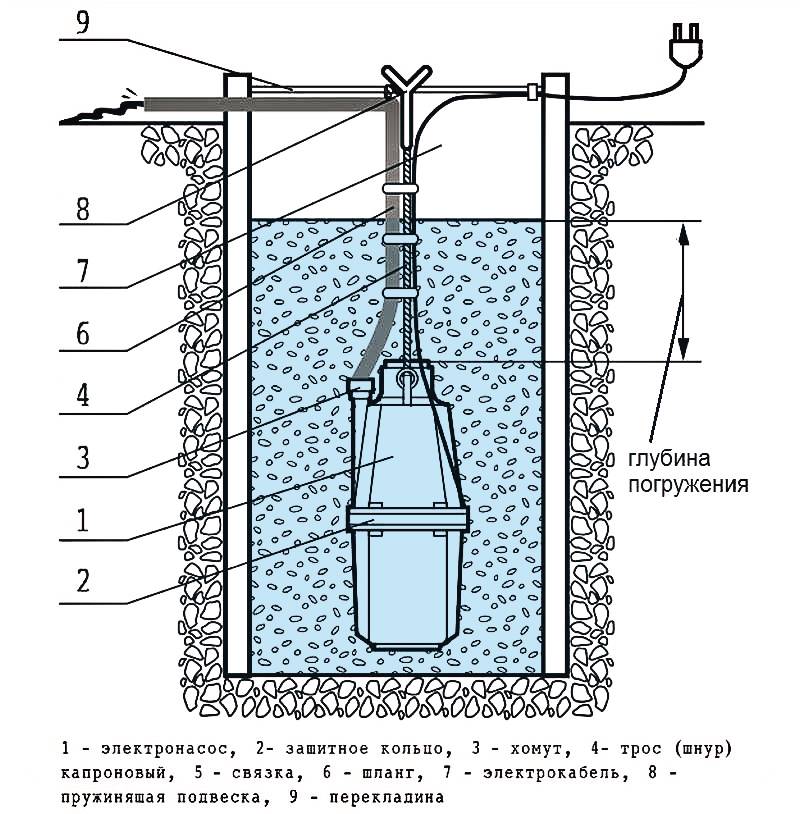 9
8
7
6
4
3
1
2

глубина погружения

1 - электронасос, 2- зашитное кольцо, 3 - хомут, 4- трос (шнур) капроновый, 5 - связка, 6 - шланг, 7 - электрокабель, 8 - пружинящая подвеска, 9 - перекладина