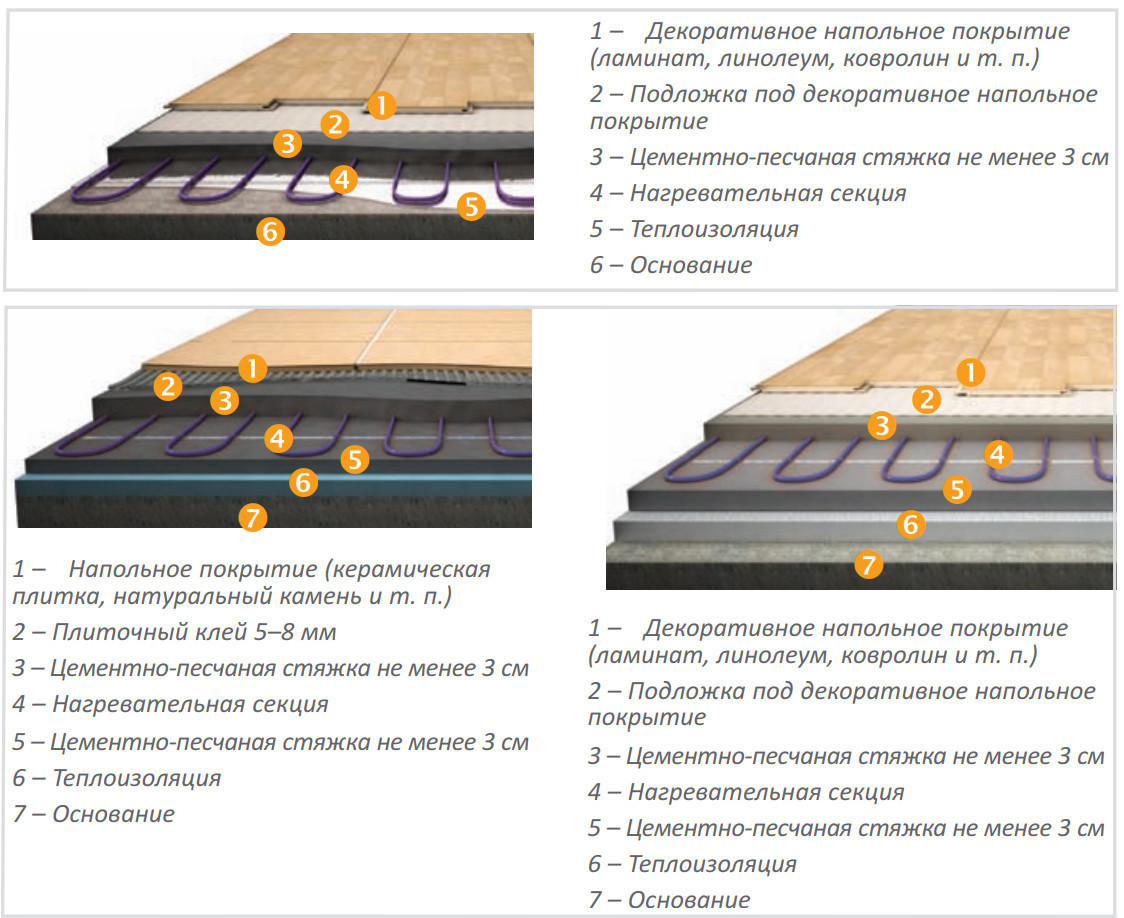 1
2
3
4
5
6

1 – Декоративное напольное покрытие (ламинат, линолеум, ковролин и т. п.)

2 – Подложка под декоративное напольное покрытие

3 – Цементно-песчаная стяжка не менее 3 см

4 – Нагревательная секция

5 – Теплоизоляция

6 – Основание

1
2
3
4
5
6
7

1 – Напольное покрытие (керамическая плитка, натуральный камень и т. п.)

2 – Плиточный клей 5–8 мм

3 – Цементно-песчаная стяжка не менее 3 см

4 – Нагревательная секция

5 – Цементно-песчаная стяжка не менее 3 см

6 – Теплоизоляция

7 – Основание

1
2
3
4
5
6
7

1 – Декоративное напольное покрытие (ламинат, линолеум, ковролин и т. п.)

2 – Подложка под декоративное напольное покрытие

3 – Цементно-песчаная стяжка не менее 3 см

4 – Нагревательная секция

5 – Цементно-песчаная стяжка не менее 3 см

6 – Теплоизоляция

7 – Основание