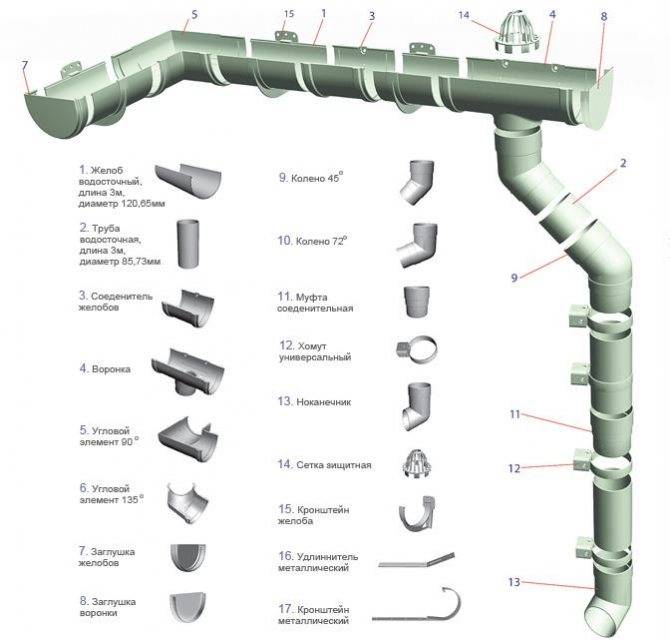 7
5
15
1
3
14
4
8
2
9
11
12
13

1. Желоб водосточный, длина 3м, диаметр 120,65мм

2. Труба водосточная, длина 3м, диаметр 85,73мм

3. Соеденитель желобов

4. Воронка

5. Угловой элемент 90°

6. Угловой элемент 135°

7. Заглушка желобов

8. Заглушка воронки

9. Колено 45°

10. Колено 72°

11. Муфта соеденительная

12. Хомут универсальный

13. Ноканечник

14. Сетка зищитная

15. Кронштейн желоба

16. Удлиннитель металлический

17. Кронштейн металлический