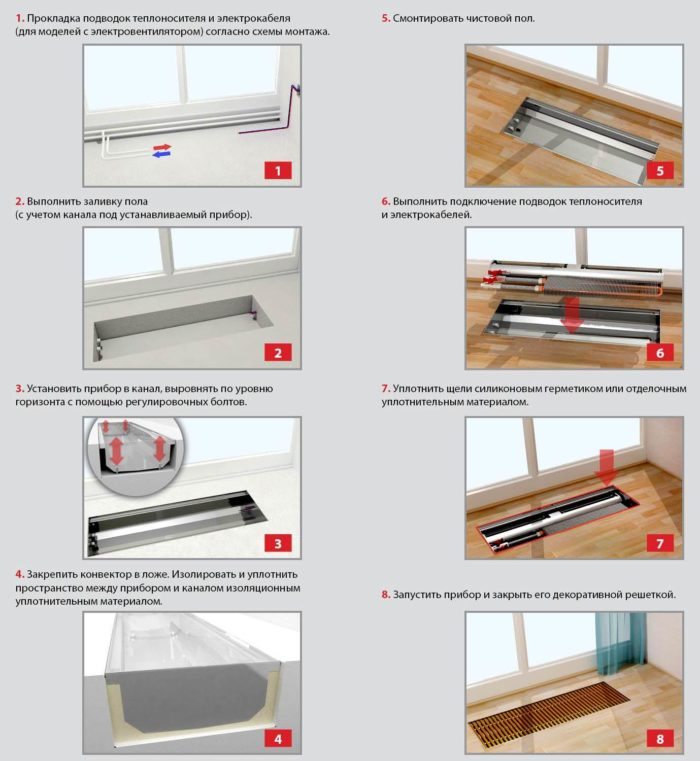 1. Прокладка подводок теплоносителя и электрокабеля (для моделей с электровентилятором) согласно схемы монтажа.

1

2. Выполнить заливку пола (с учетом канала под устанавливаемый прибор).

2

3. Установить прибор в канал, выровнять по уровню горизонта с помощью регулировочных болтов.

3

4. Закрепить конвектор в ложе. Изолировать и уплотнить пространство между прибором и каналом изоляционным уплотнительным материалом.

4

5. Смонтировать чистовой пол.

5

6. Выполнить подключение подводок теплоносителя и электрокабелей.

6

7. Уплотнить щели силиконовым герметиком или отделочным уплотнительным материалом.

7

8. Запустить прибор и закрыть его декоративной решеткой.

8