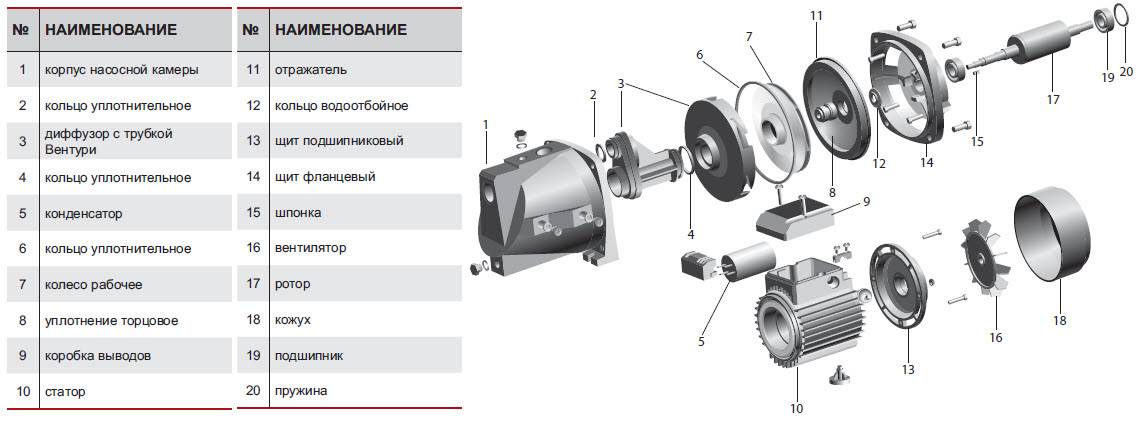 | № | НАИМЕНОВАНИЕ |
|---|---|
| 1 | корпус насосной камеры |
| 2 | кольцо уплотнительное |
| 3 | диффузор с трубкой Вентури |
| 4 | кольцо уплотнительное |
| 5 | конденсатор |
| 6 | кольцо уплотнительное |
| 7 | колесо рабочее |
| 8 | уплотнение торцовое |
| 9 | коробка выводов |
| 10 | статор |

| № | НАИМЕНОВАНИЕ |
|---|---|
| 11 | отражатель |
| 12 | кольцо водоотбойное |
| 13 | щит подшипниковый |
| 14 | щит фланцевый |
| 15 | шпонка |
| 16 | вентилятор |
| 17 | ротор |
| 18 | кожух |
| 19 | подшипник |
| 20 | пружина |

1 2 3 4 5 6 7 8 9 10 11 12 13 14 15 16 17 18 19 20