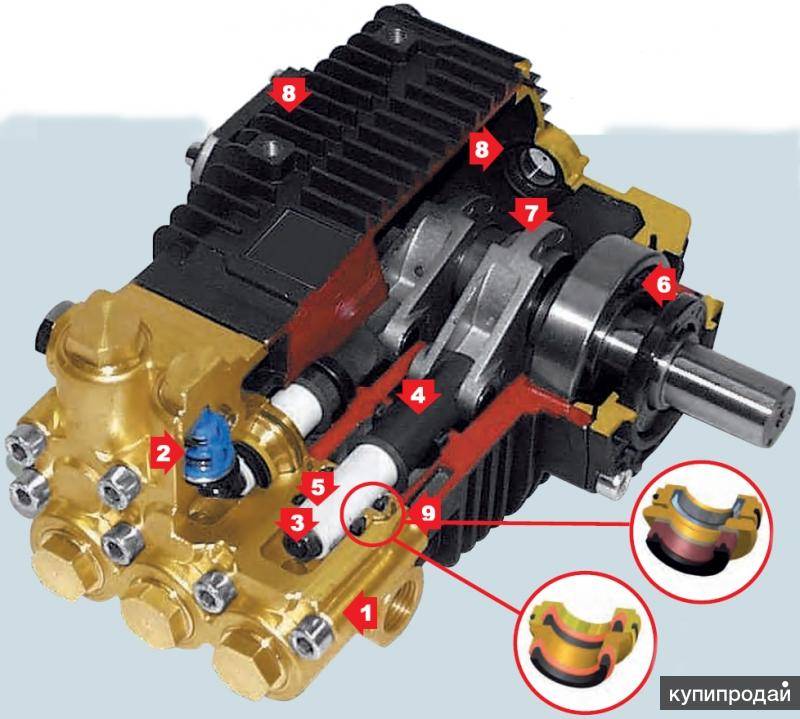 8
8
7
6
4
2
5
3
9
1
купипродай