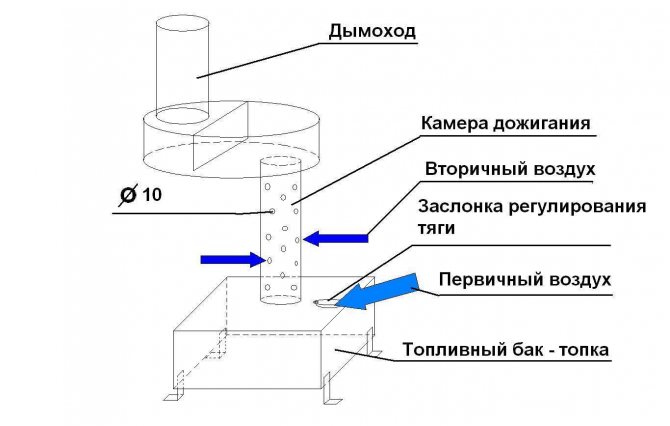 Дымоход

Камера дожигания

Вторичный воздух

Ø 10

Заслонка регулирования тяги

Первичный воздух

Топливный бак - топка