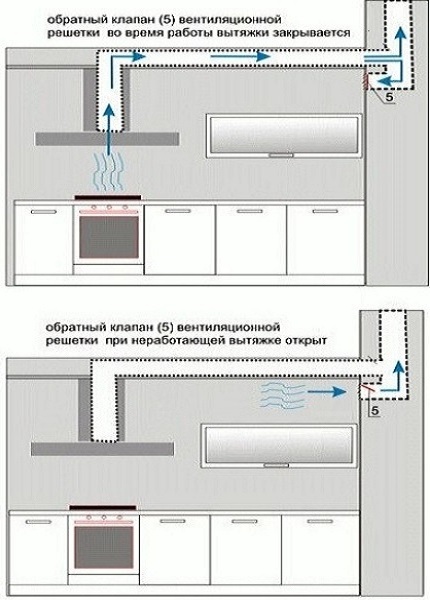 обратный клапан (5) вентиляционной решетки во время работы вытяжки закрывается

5

обратный клапан (5) вентиляционной решетки при неработающей вытяжке открыт

5