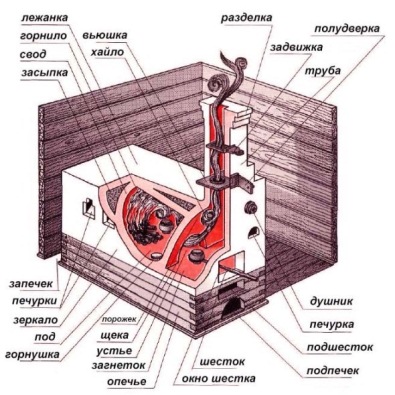 лежанка
горнило
свод
засыпка
вьюшка
хайло
разделка
полудверка
задвижка
труба
запечек
печурки
зеркало
под
горнушка
порожек
щека
устье
загнеток
опечье
шесток
окно шестка
душник
печурка
подшесток
подпечек