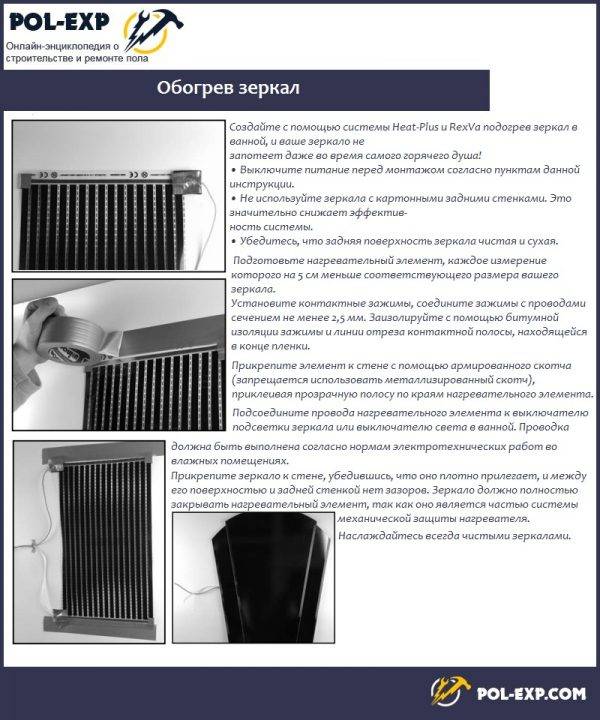 POL-EXP
Онлайн-энциклопедия о строительстве и ремонте пола

Обогрев зеркал

Создайте с помощью системы Heat-Plus и RexVa подогрев зеркал в ванной, и ваше зеркало не запотеет даже во время самого горячего душа!
• Выключите питание перед монтажом согласно пунктам данной инструкции.
• Не используйте зеркала с картонными задними стенками. Это значительно снижает эффективность системы.
• Убедитесь, что задняя поверхность зеркала чистая и сухая.

Подготовьте нагревательный элемент, каждое измерение которого на 5 см меньше соответствующего размера вашего зеркала.
Установите контактные зажимы, соедините зажимы с проводами сечением не менее 2,5 мм. Заизолируйте с помощью битумной изоляции зажимы и линии отреза контактной полосы, находящейся в конце пленки.

Прикрепите элемент к стене с помощью армированного скотча (запрещается использовать металлизированный скотч), приклеивая прозрачную полосу по краям нагревательного элемента.

Подсоедините провода нагревательного элемента к выключателю подсветки зеркала или выключателю света в ванной. Проводка должна быть выполнена согласно нормам электротехнических работ во влажных помещениях.
Прикрепите зеркало к стене, убедившись, что оно плотно прилегает, и между его поверхностью и задней стенкой нет зазоров. Зеркало должно полностью закрывать нагревательный элемент, так как оно является частью системы механической защиты нагревателя.
Наслаждайтесь всегда чистыми зеркалами.

POL-EXP.COM