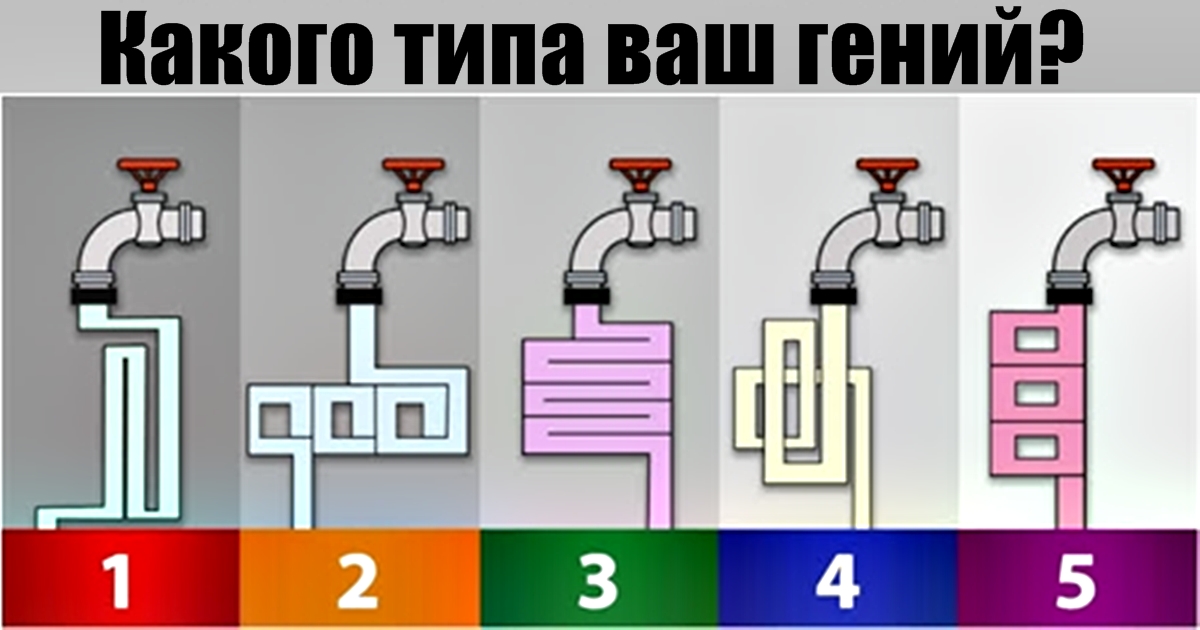 Какого типа ваш гений?

1

2

3

4

5