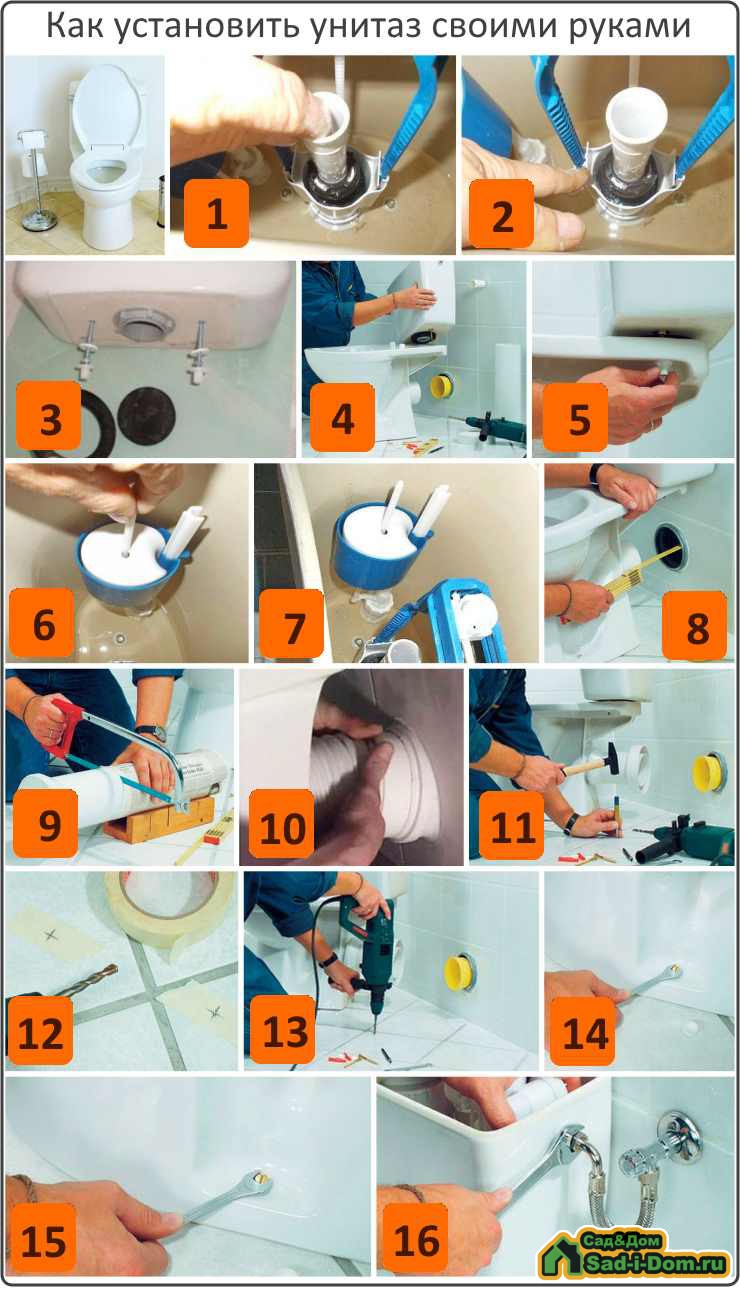 Как установить унитаз своими руками

1

2

3

4

5

6

7

8

9

10

11

12

13

14

15

16

Сад&Дом
Sad-i-Dom.ru