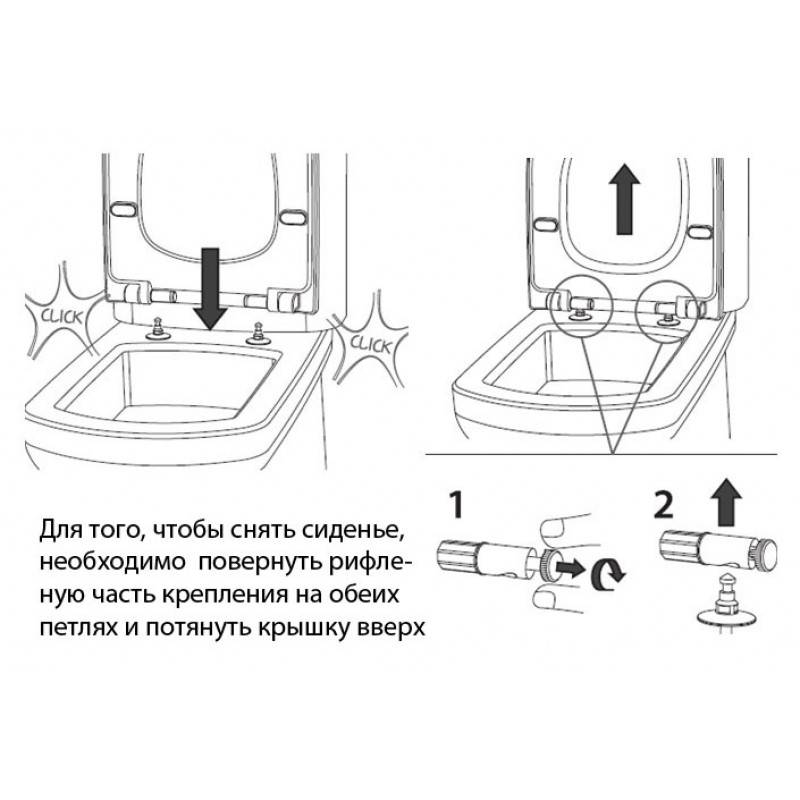 CLICK

CLICK

Для того, чтобы снять сиденье, необходимо повернуть рифленую часть крепления на обеих петлях и потянуть крышку вверх

1

2